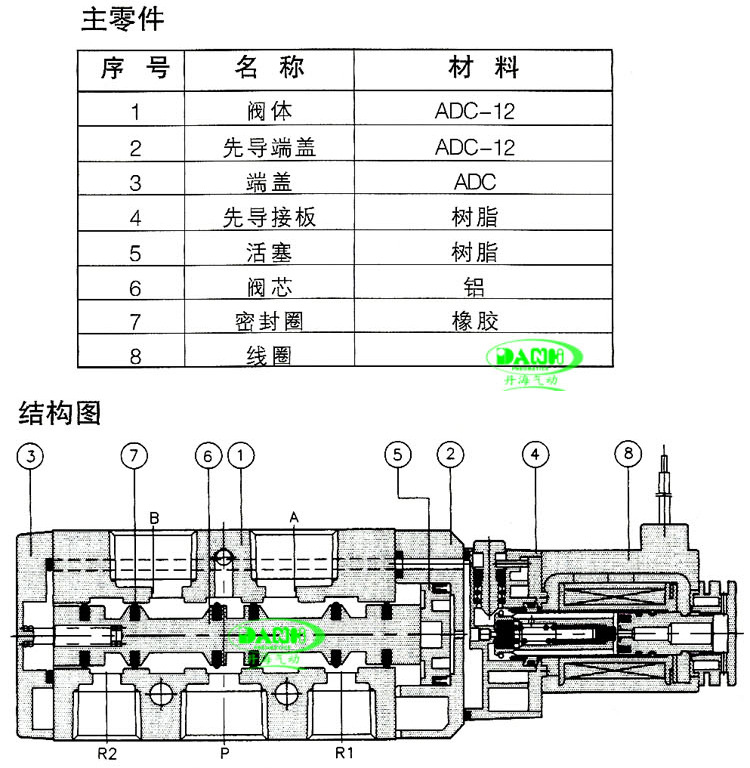 主零件

| 序 号 | 名 称 | 材 料 |
|---|---|---|
| 1 | 阀体 | ADC-12 |
| 2 | 先导端盖 | ADC-12 |
| 3 | 端盖 | ADC |
| 4 | 先导接板 | 树脂 |
| 5 | 活塞 | 树脂 |
| 6 | 阀芯 | 铝 |
| 7 | 密封圈 | 橡胶 |
| 8 | 线圈 | |

DANH
丹海气动

结构图

3 7 6 1 5 2 4 8

B A

DANH
丹海气动

R2 P R1